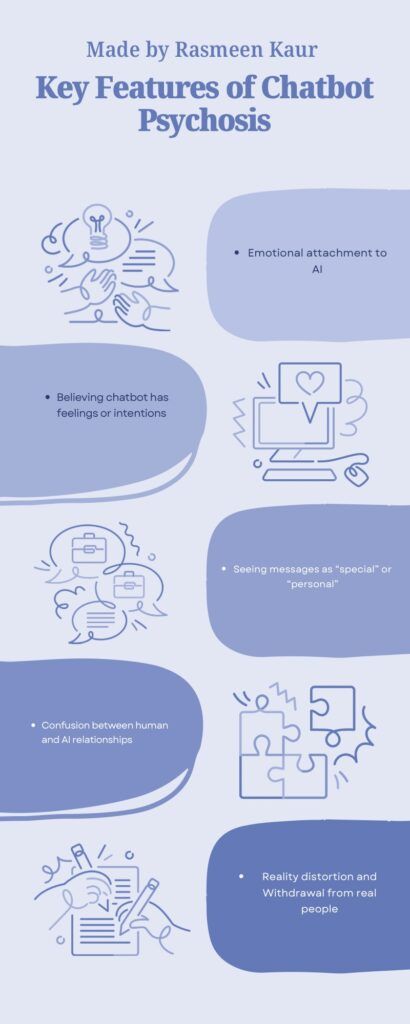 Made by Rasmeen Kaur

Key Features of Chatbot Psychosis

• Emotional attachment to AI

• Believing chatbot has feelings or intentions

• Seeing messages as "special" or "personal"

• Confusion between human and AI relationships

• Reality distortion and Withdrawal from real people